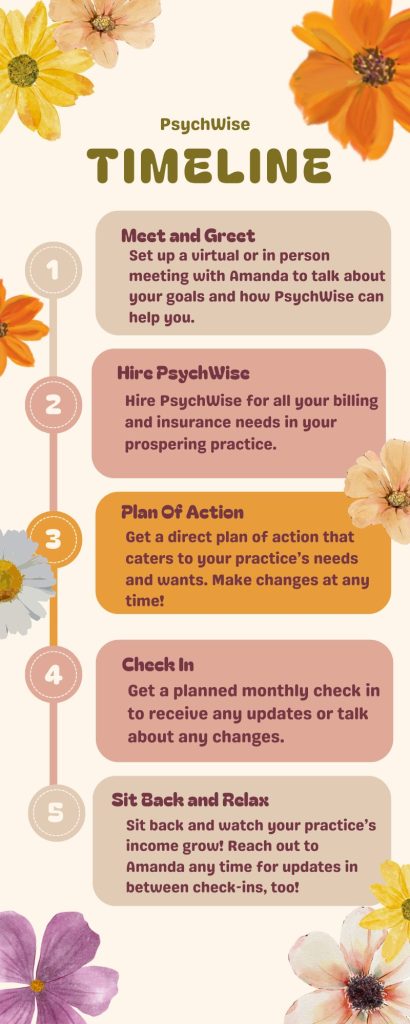 PsychWise

TIMELINE

1

Meet and Greet

Set up a virtual or in person meeting with Amanda to talk about your goals and how PsychWise can help you.

2

Hire PsychWise

Hire PsychWise for all your billing and insurance needs in your prospering practice.

3

Plan Of Action

Get a direct plan of action that caters to your practice's needs and wants. Make changes at any time!

4

Check In

Get a planned monthly check in to receive any updates or talk about any changes.

5

Sit Back and Relax

Sit back and watch your practice's income grow! Reach out to Amanda any time for updates in between check-ins, too!